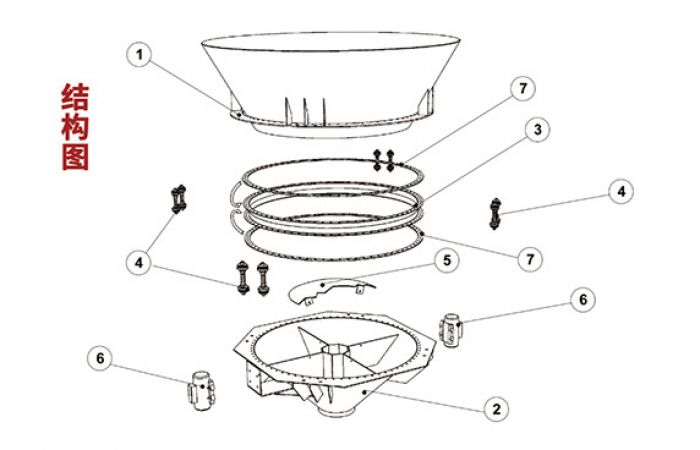 结构图

1
7
3
4
4
7
5
6
6
2